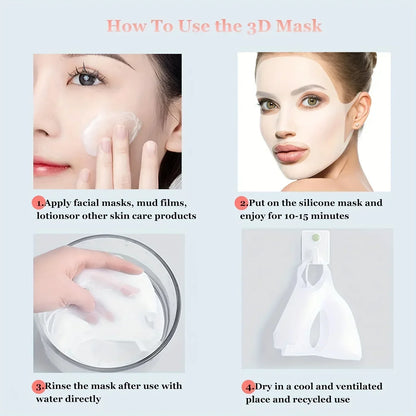 How To Use the 3D Mask

1.Apply facial masks, mud films, lotionsor other skin care products

2.Put on the silicone mask and enjoy for 10-15 minutes

3.Rinse the mask after use with water directly

4.Dry in a cool and ventilated place and recycled use